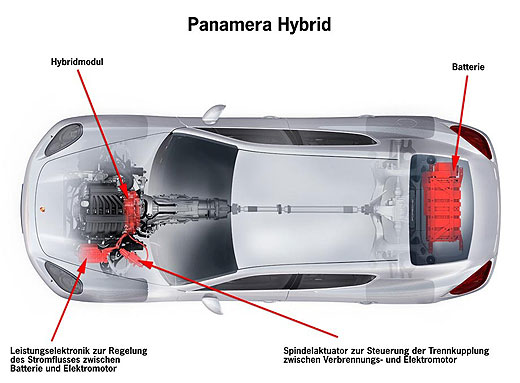 Panamera Hybrid

Hybridmodul

Batterie

Leistungselektronik zur Regelung des Stromflusses zwischen Batterie und Elektromotor

Spindelaktuator zur Steuerung der Trennkupplung zwischen Verbrennungs- und Elektromotor